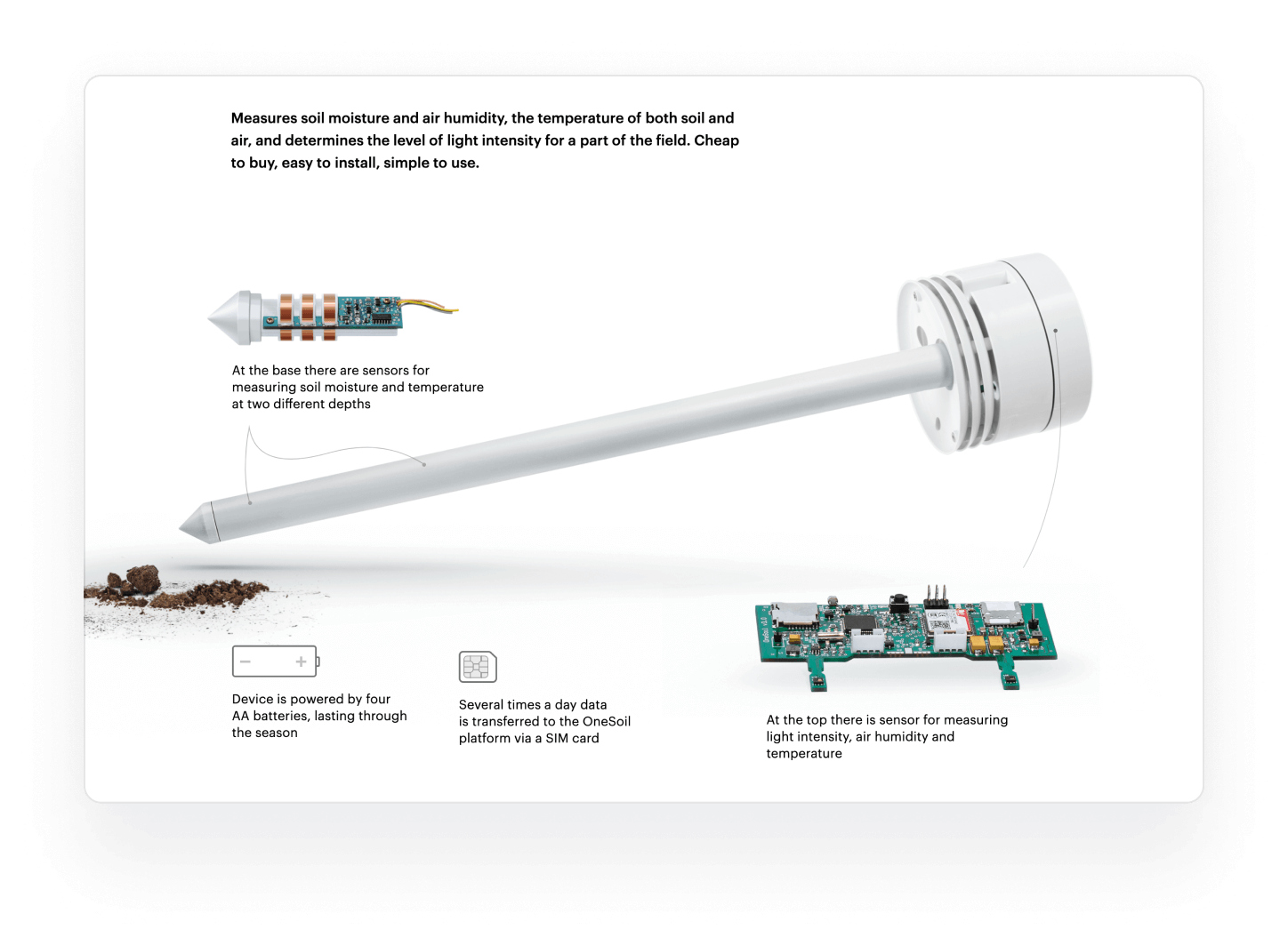 Measures soil moisture and air humidity, the temperature of both soil and air, and determines the level of light intensity for a part of the field. Cheap to buy, easy to install, simple to use.

At the base there are sensors for measuring soil moisture and temperature at two different depths

Device is powered by four AA batteries, lasting through the season

Several times a day data is transferred to the OneSoil platform via a SIM card

At the top there is sensor for measuring light intensity, air humidity and temperature